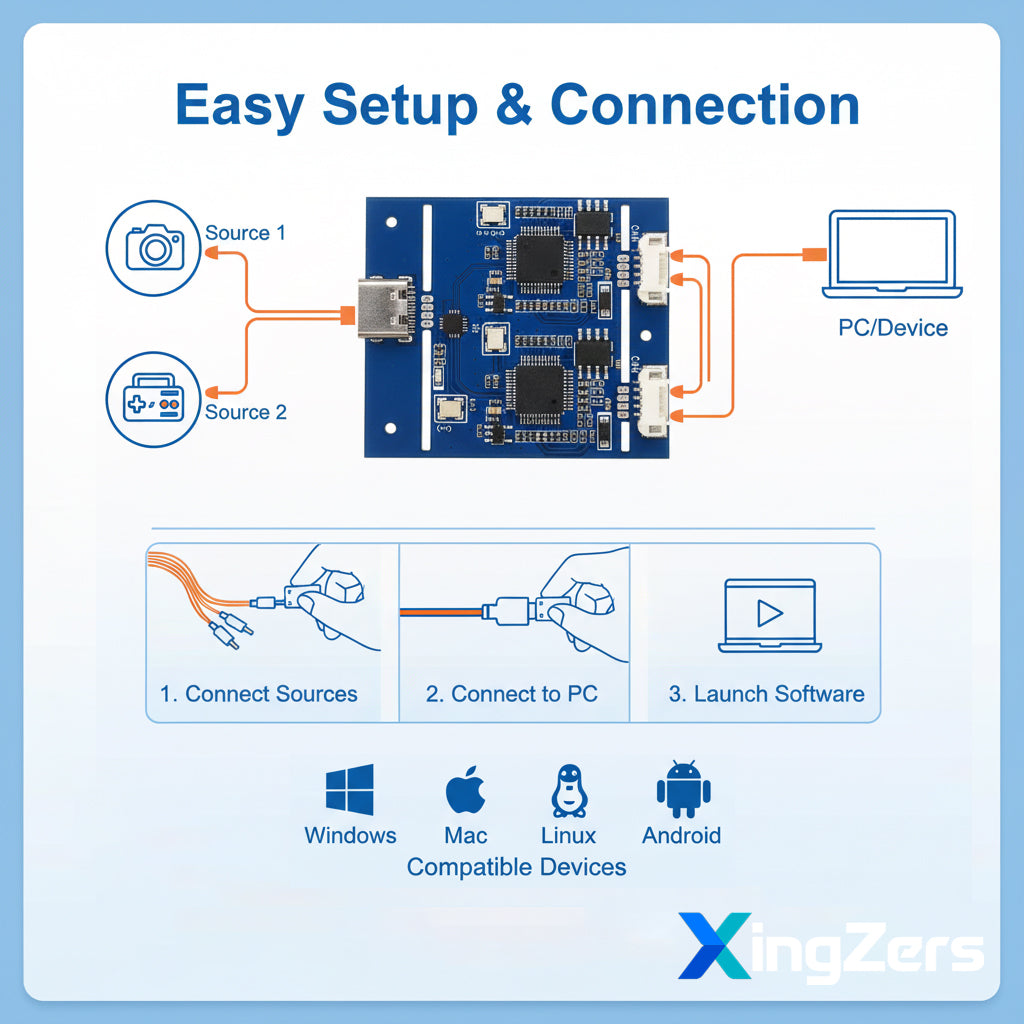 Easy Setup & Connection

Source 1

Source 2

PC/Device

1. Connect Sources

2. Connect to PC

3. Launch Software

Windows Mac Linux Android
Compatible Devices

XingZers