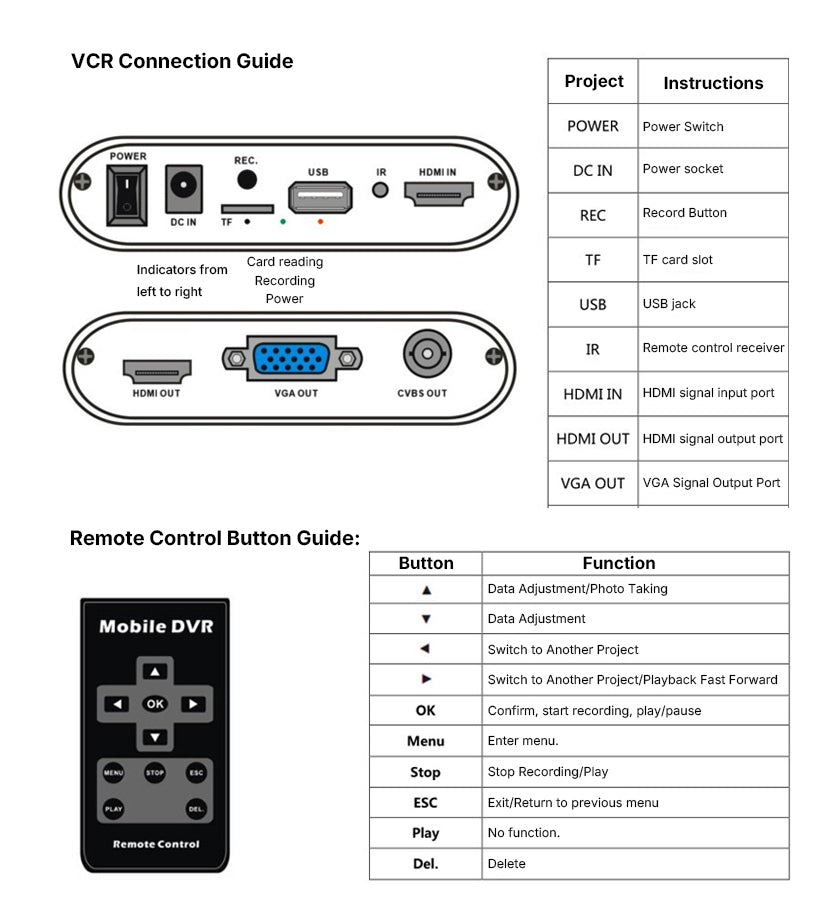 VCR Connection Guide

POWER
DC IN
REC.
TF
USB
IR
HDMI IN

Indicators from left to right
Card reading
Recording
Power

HDMI OUT
VGA OUT
CVBS OUT

| Project | Instructions |
|---|---|
| POWER | Power Switch |
| DC IN | Power socket |
| REC | Record Button |
| TF | TF card slot |
| USB | USB jack |
| IR | Remote control receiver |
| HDMI IN | HDMI signal input port |
| HDMI OUT | HDMI signal output port |
| VGA OUT | VGA Signal Output Port |

Remote Control Button Guide:

Mobile DVR
▲
◀ OK ▶
▼
MENU STOP ESC
PLAY DEL.
Remote Control

| Button | Function |
|---|---|
| ▲ | Data Adjustment/Photo Taking |
| ▼ | Data Adjustment |
| ◀ | Switch to Another Project |
| ▶ | Switch to Another Project/Playback Fast Forward |
| OK | Confirm, start recording, play/pause |
| Menu | Enter menu. |
| Stop | Stop Recording/Play |
| ESC | Exit/Return to previous menu |
| Play | No function. |
| Del. | Delete |